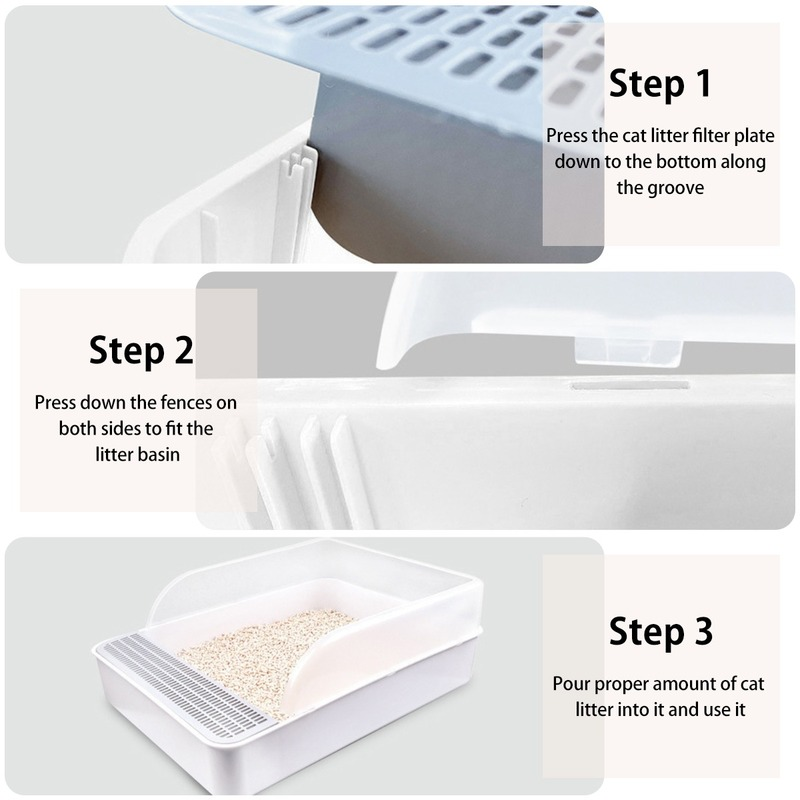 Step 1

Press the cat litter filter plate down to the bottom along the groove

Step 2

Press down the fences on both sides to fit the litter basin

Step 3

Pour proper amount of cat litter into it and use it