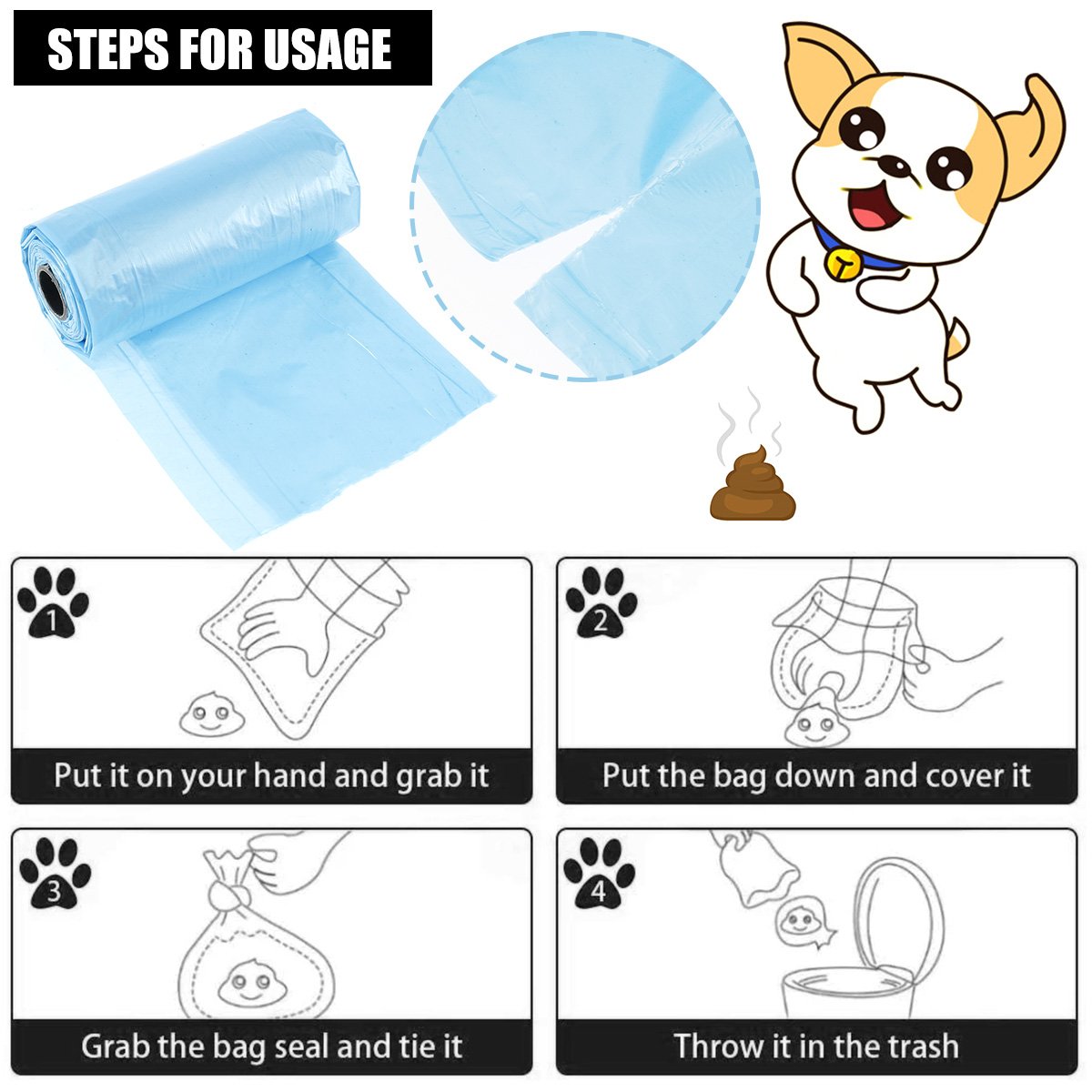 STEPS FOR USAGE

1
Put it on your hand and grab it

2
Put the bag down and cover it

3
Grab the bag seal and tie it

4
Throw it in the trash